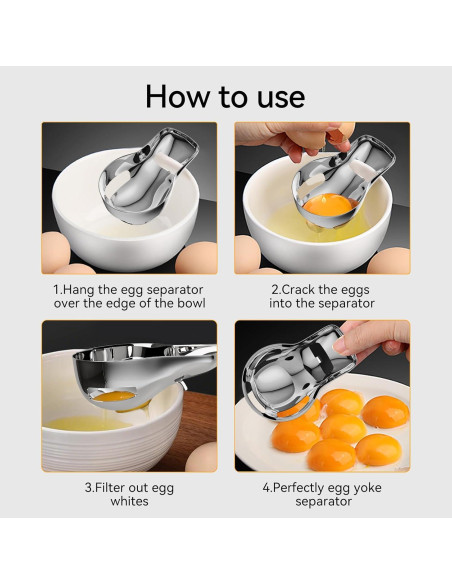 How to use

1.Hang the egg separator over the edge of the bowl

2.Crack the eggs into the separator

3.Filter out egg whites

4.Perfectly egg yoke separator