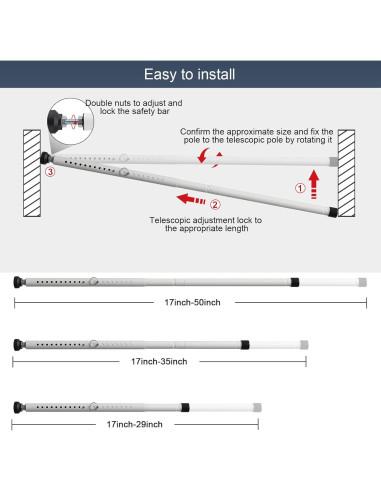 Easy to install

Double nuts to adjust and lock the safety bar

Confirm the approximate size and fix the pole to the telescopic pole by rotating it

③

①

②

Telescopic adjustment lock to the appropriate length

17inch-50inch

17inch-35inch

17inch-29inch