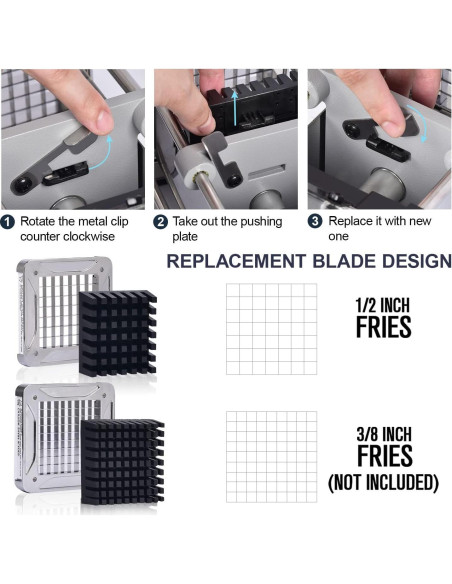 1 Rotate the metal clip counter clockwise

2 Take out the pushing plate

3 Replace it with new one

REPLACEMENT BLADE DESIGN

1/2 INCH FRIES

3/8 INCH FRIES (NOT INCLUDED)