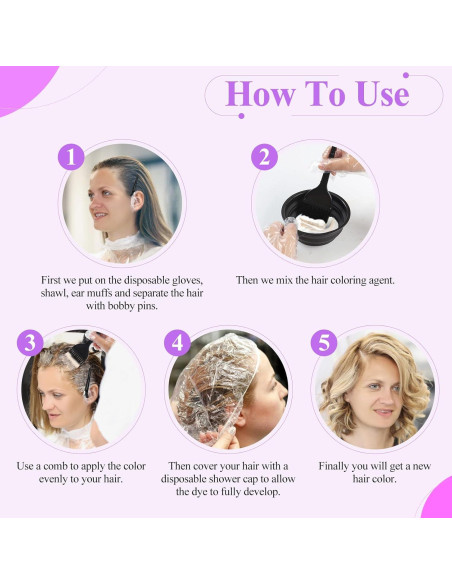 How To Use

1

First we put on the disposable gloves, shawl, ear muffs and separate the hair with bobby pins.

2

Then we mix the hair coloring agent.

3

Use a comb to apply the color evenly to your hair.

4

Then cover your hair with a disposable shower cap to allow the dye to fully develop.

5

Finally you will get a new hair color.