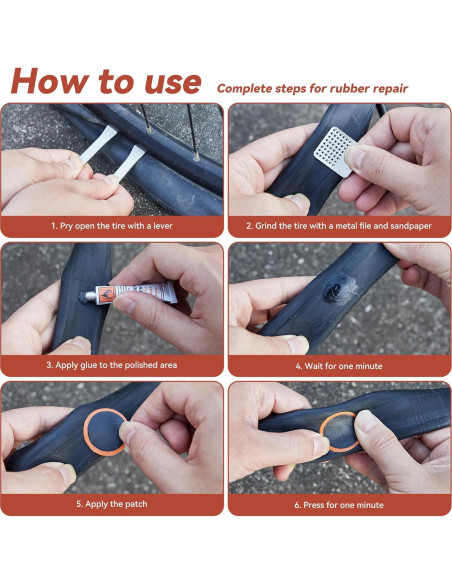 How to use Complete steps for rubber repair

1. Pry open the tire with a lever

2. Grind the tire with a metal file and sandpaper

3. Apply glue to the polished area

4. Wait for one minute

5. Apply the patch

6. Press for one minute