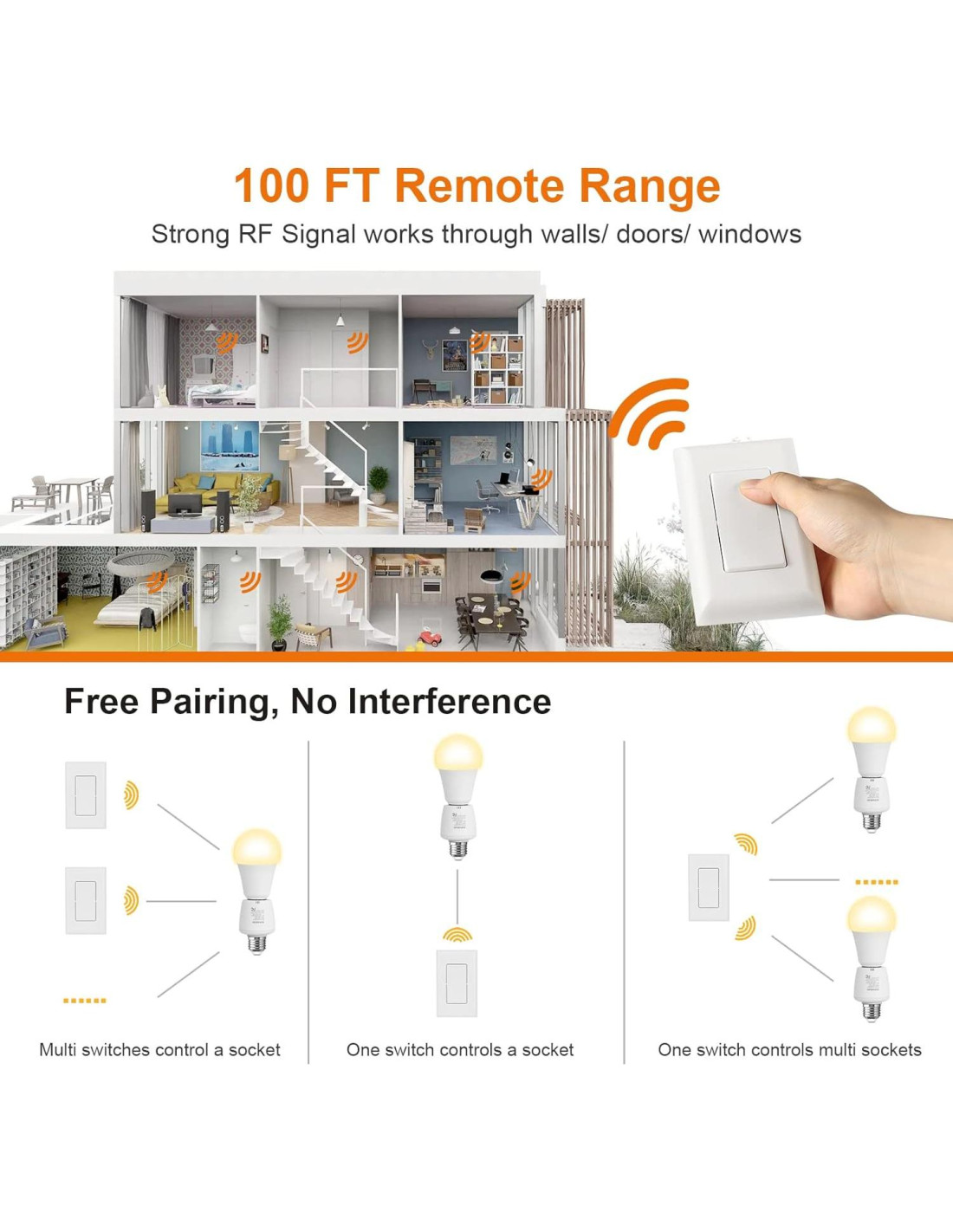 100 FT Remote Range

Strong RF Signal works through walls/ doors/ windows

Free Pairing, No Interference

Multi switches control a socket

One switch controls a socket

One switch controls multi sockets