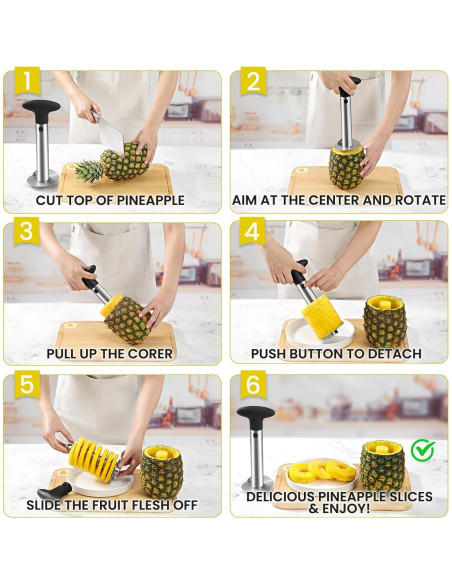 1
CUT TOP OF PINEAPPLE

2
AIM AT THE CENTER AND ROTATE

3
PULL UP THE CORER

4
PUSH BUTTON TO DETACH

5
SLIDE THE FRUIT FLESH OFF

6
DELICIOUS PINEAPPLE SLICES & ENJOY!