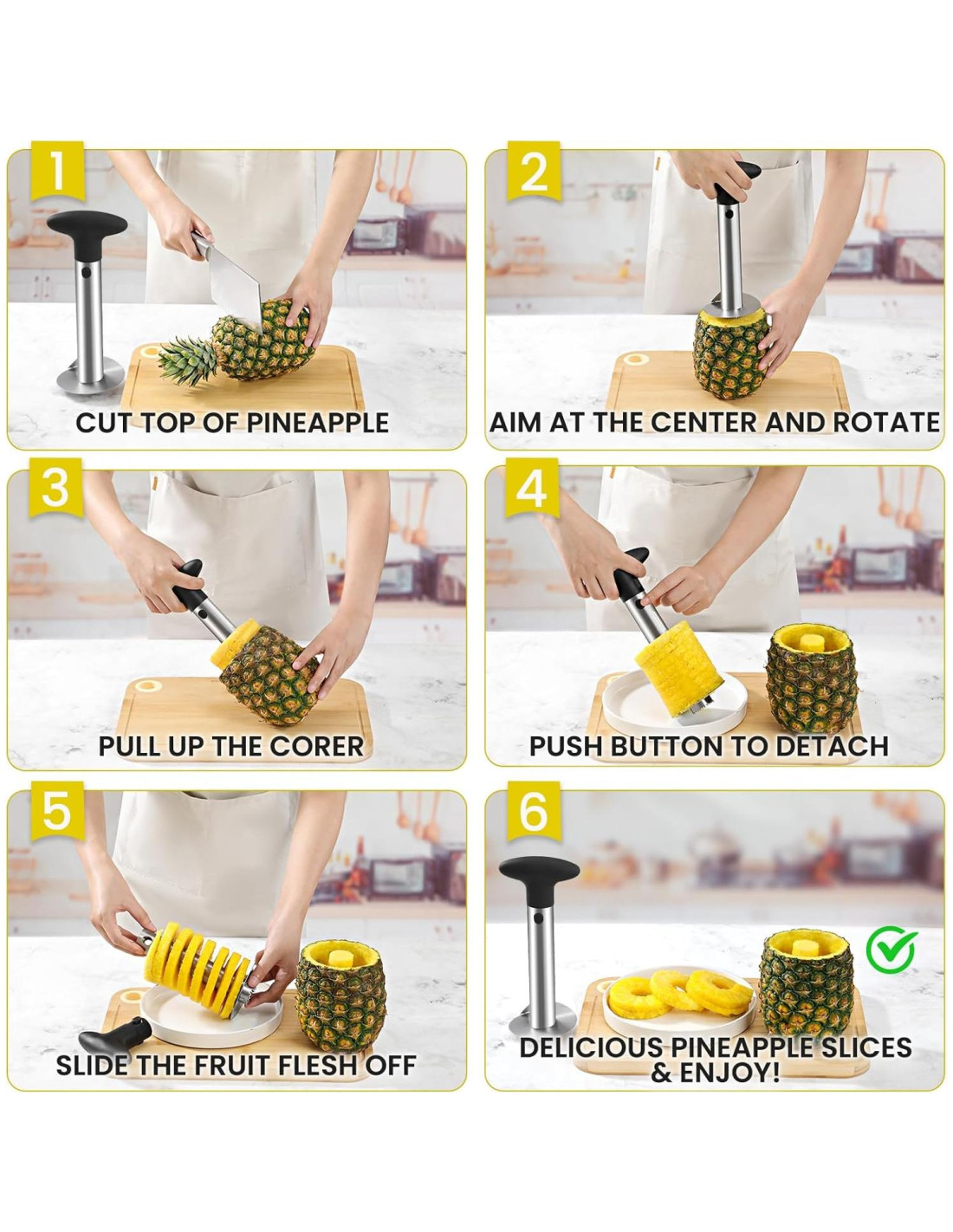 1

CUT TOP OF PINEAPPLE

2

AIM AT THE CENTER AND ROTATE

3

PULL UP THE CORER

4

PUSH BUTTON TO DETACH

5

SLIDE THE FRUIT FLESH OFF

6

DELICIOUS PINEAPPLE SLICES & ENJOY!