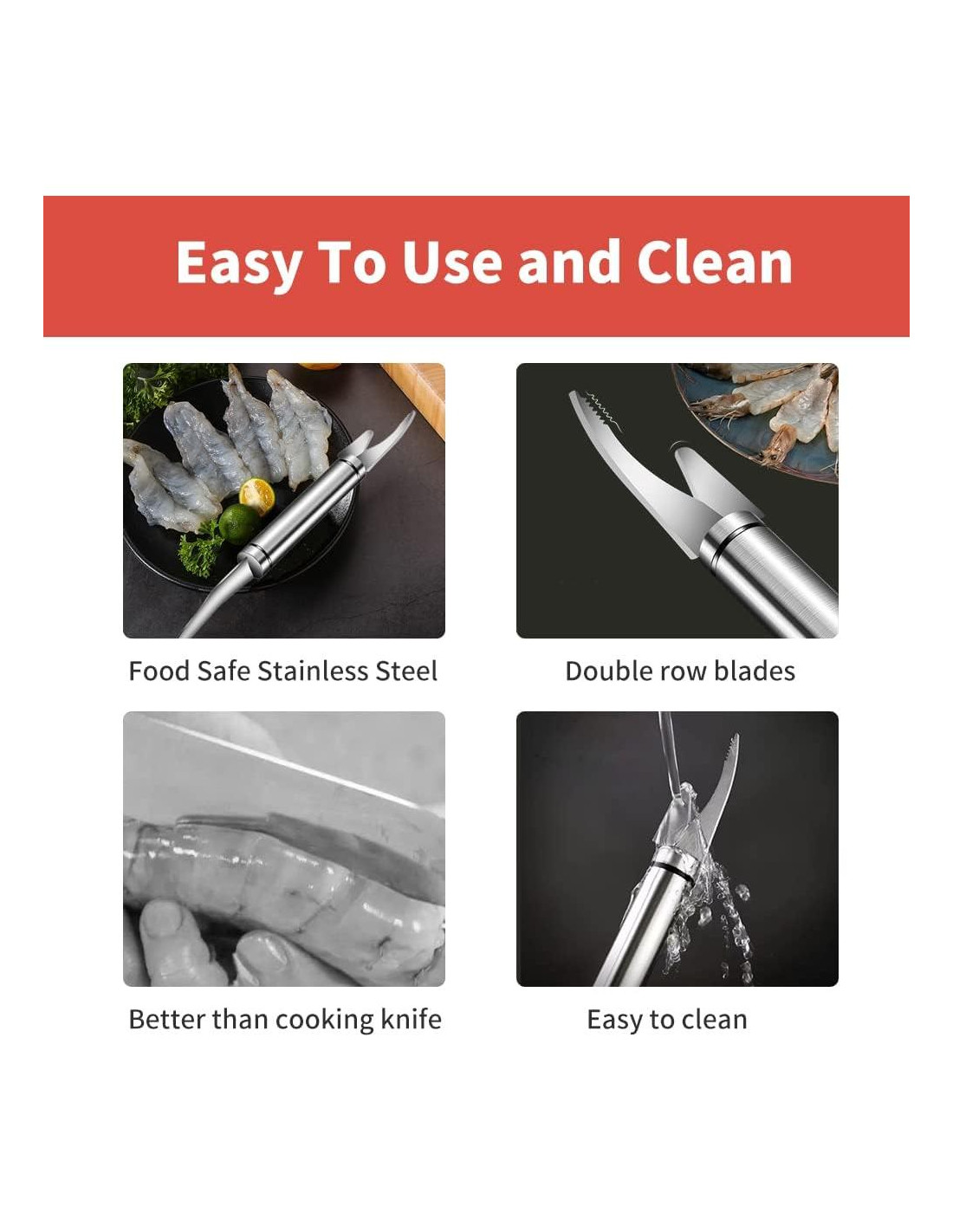 Easy To Use and Clean

Food Safe Stainless Steel

Double row blades

Better than cooking knife

Easy to clean