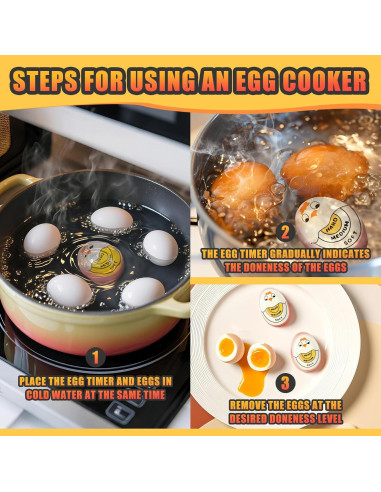 STEPS FOR USING AN EGG COOKER

1
PLACE THE EGG TIMER AND EGGS IN COLD WATER AT THE SAME TIME

HARD
MEDIUM
SOFT

2
THE EGG TIMER GRADUALLY INDICATES THE DONENESS OF THE EGGS

3
REMOVE THE EGGS AT THE DESIRED DONENESS LEVEL