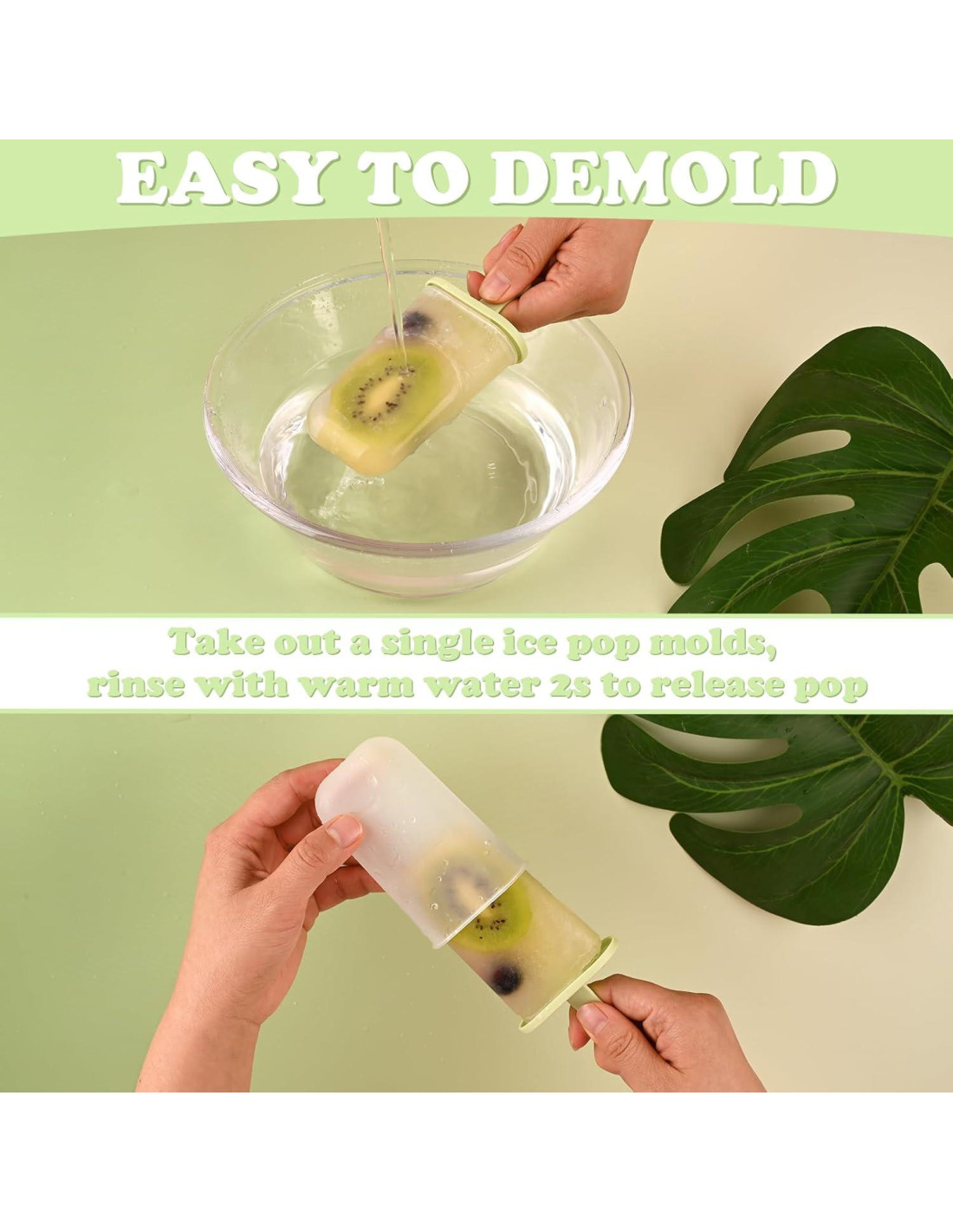 EASY TO DEMOLD

Take out a single ice pop molds, rinse with warm water 2s to release pop