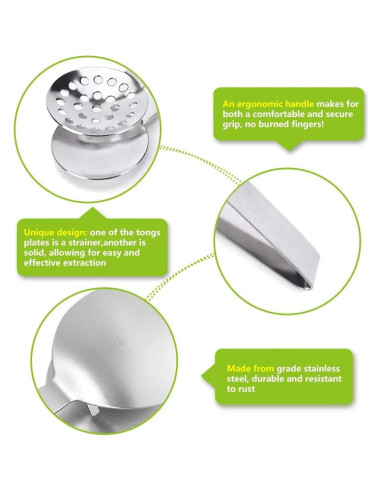 An ergonomic handle makes for both a comfortable and secure grip, no burned fingers!

Unique design: one of the tongs plates is a strainer,another is solid, allowing for easy and effective extraction

Made from grade stainless steel, durable and resistant to rust