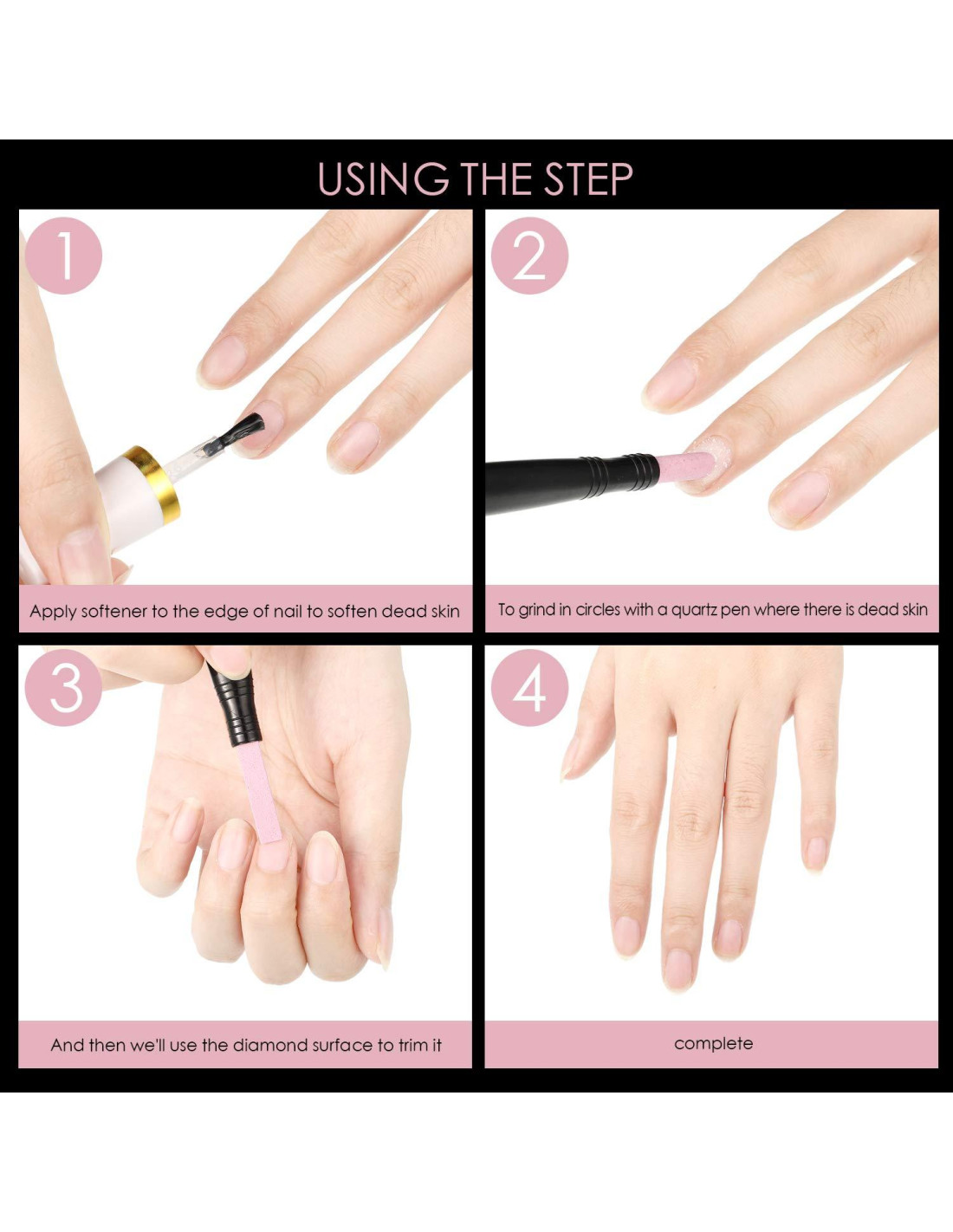 USING THE STEP

1

Apply softener to the edge of nail to soften dead skin

2

To grind in circles with a quartz pen where there is dead skin

3

And then we'll use the diamond surface to trim it

4

complete