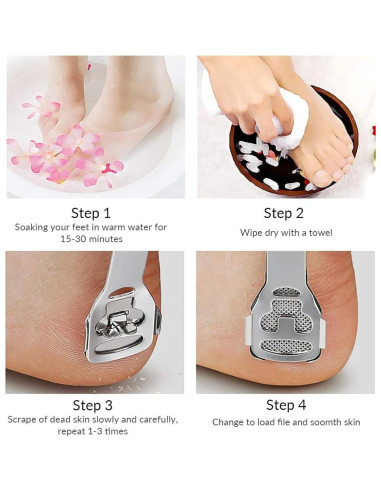 Step 1
Soaking your feet in warm water for 15-30 minutes

Step 2
Wipe dry with a towel

Step 3
Scrape of dead skin slowly and carefully, repeat 1-3 times

Step 4
Change to load file and soomth skin