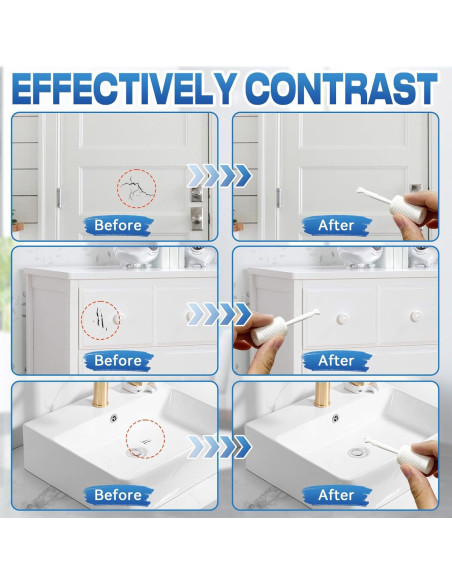 EFFECTIVELY CONTRAST

Before

After

Before

After

Before

After