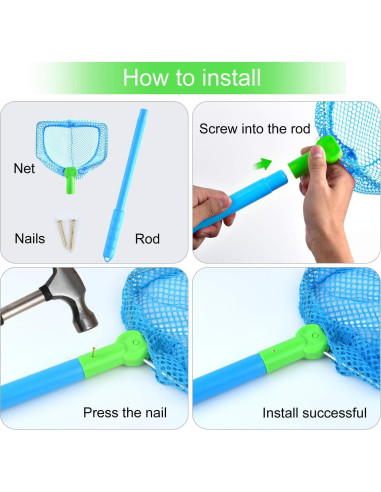 How to install

Net

Nails

Rod

Screw into the rod

Press the nail

Install successful