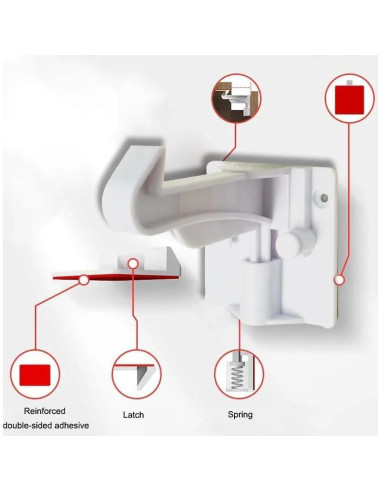 Reinforced double-sided adhesive

Latch

Spring