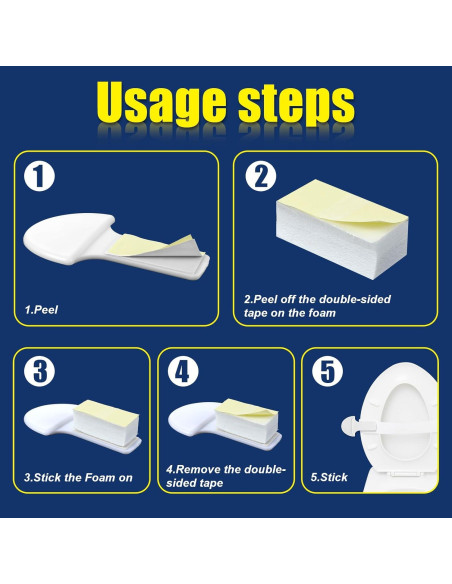 Usage steps

1

1.Peel

2

2.Peel off the double-sided tape on the foam

3

3.Stick the Foam on

4

4.Remove the double-sided tape

5

5.Stick