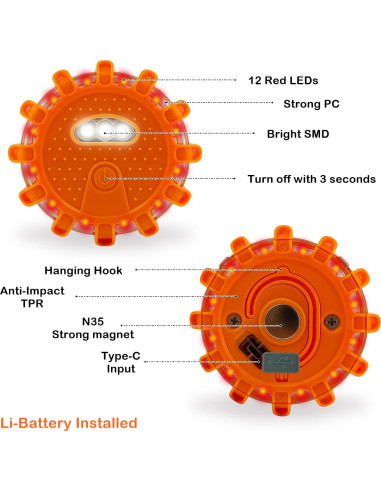 12 Red LEDs

Strong PC

Bright SMD

Turn off with 3 seconds

Hanging Hook

Anti-Impact TPR

N35 Strong magnet

Type-C Input

Li-Battery Installed