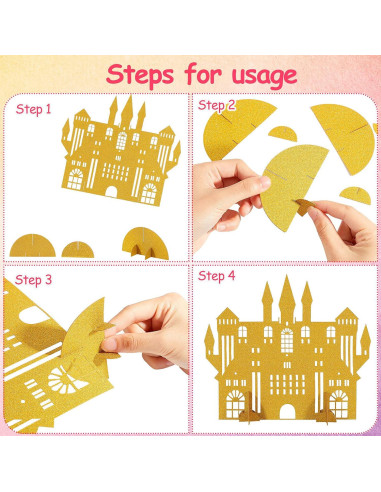 Steps for usage

Step 1

Step 2

Step 3

Step 4