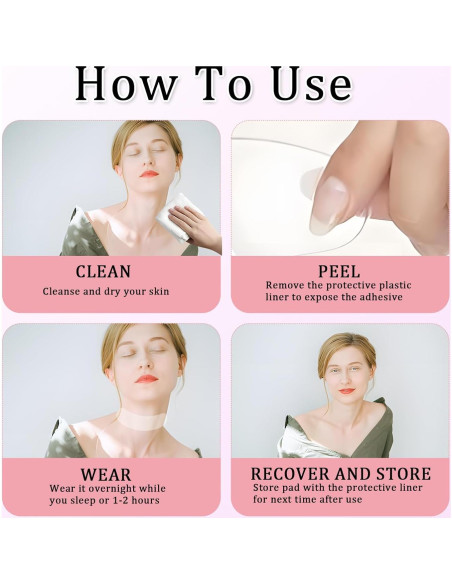 How To Use

CLEAN
Cleanse and dry your skin

PEEL
Remove the protective plastic liner to expose the adhesive

WEAR
Wear it overnight while you sleep or 1-2 hours

RECOVER AND STORE
Store pad with the protective liner for next time after use