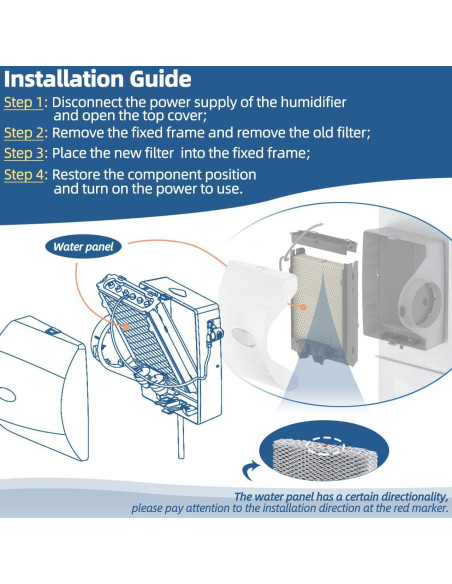 Installation Guide

Step 1: Disconnect the power supply of the humidifier and open the top cover;

Step 2: Remove the fixed frame and remove the old filter;

Step 3: Place the new filter into the fixed frame;

Step 4: Restore the component position and turn on the power to use.

Water panel

The water panel has a certain directionality, please pay attention to the installation direction at the red marker.