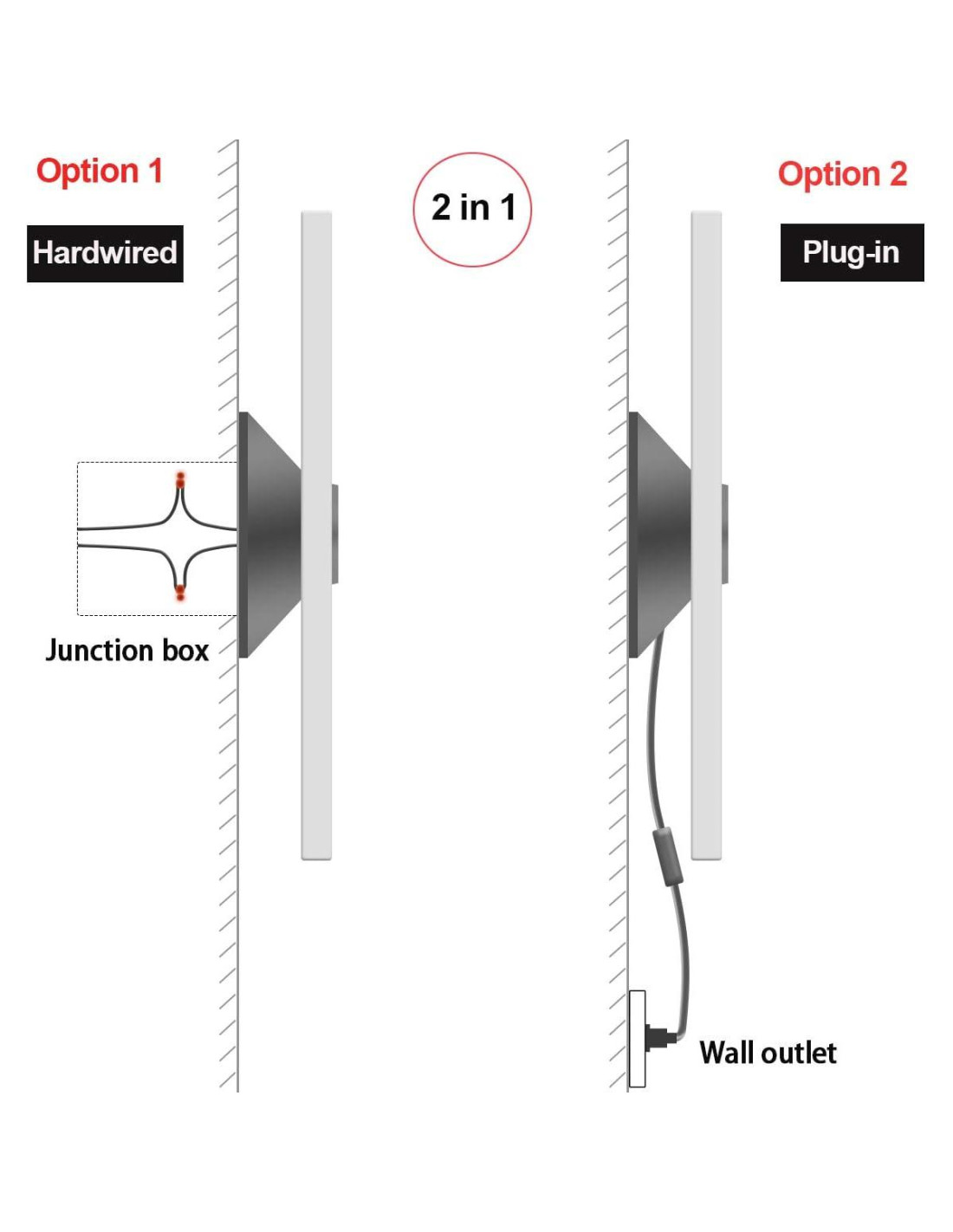 Option 1

Hardwired

2 in 1

Option 2

Plug-in

Junction box

Wall outlet