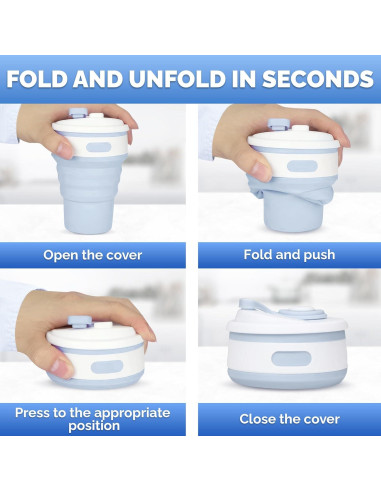 FOLD AND UNFOLD IN SECONDS

Open the cover

Fold and push

Press to the appropriate position

Close the cover