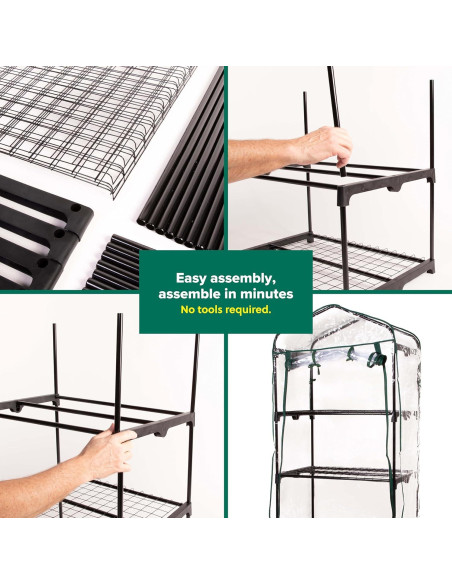 Easy assembly, assemble in minutes
No tools required.