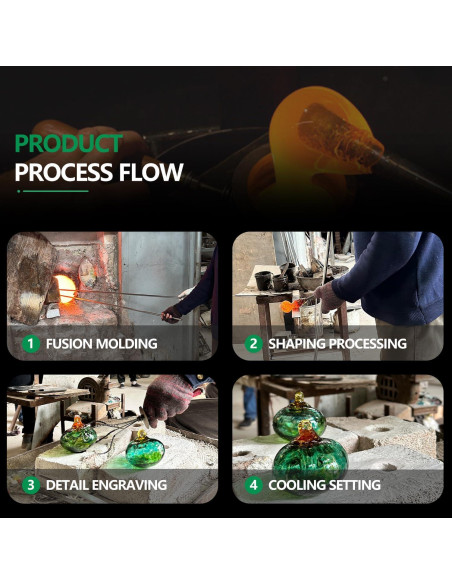 PRODUCT
PROCESS FLOW

1 FUSION MOLDING

2 SHAPING PROCESSING

3 DETAIL ENGRAVING

4 COOLING SETTING