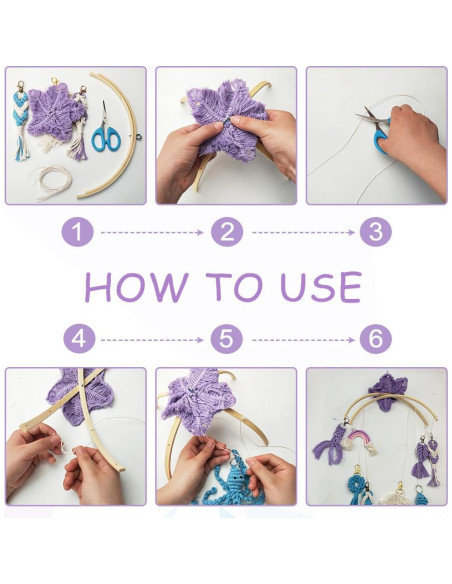 1
2
3
HOW TO USE
4
5
6