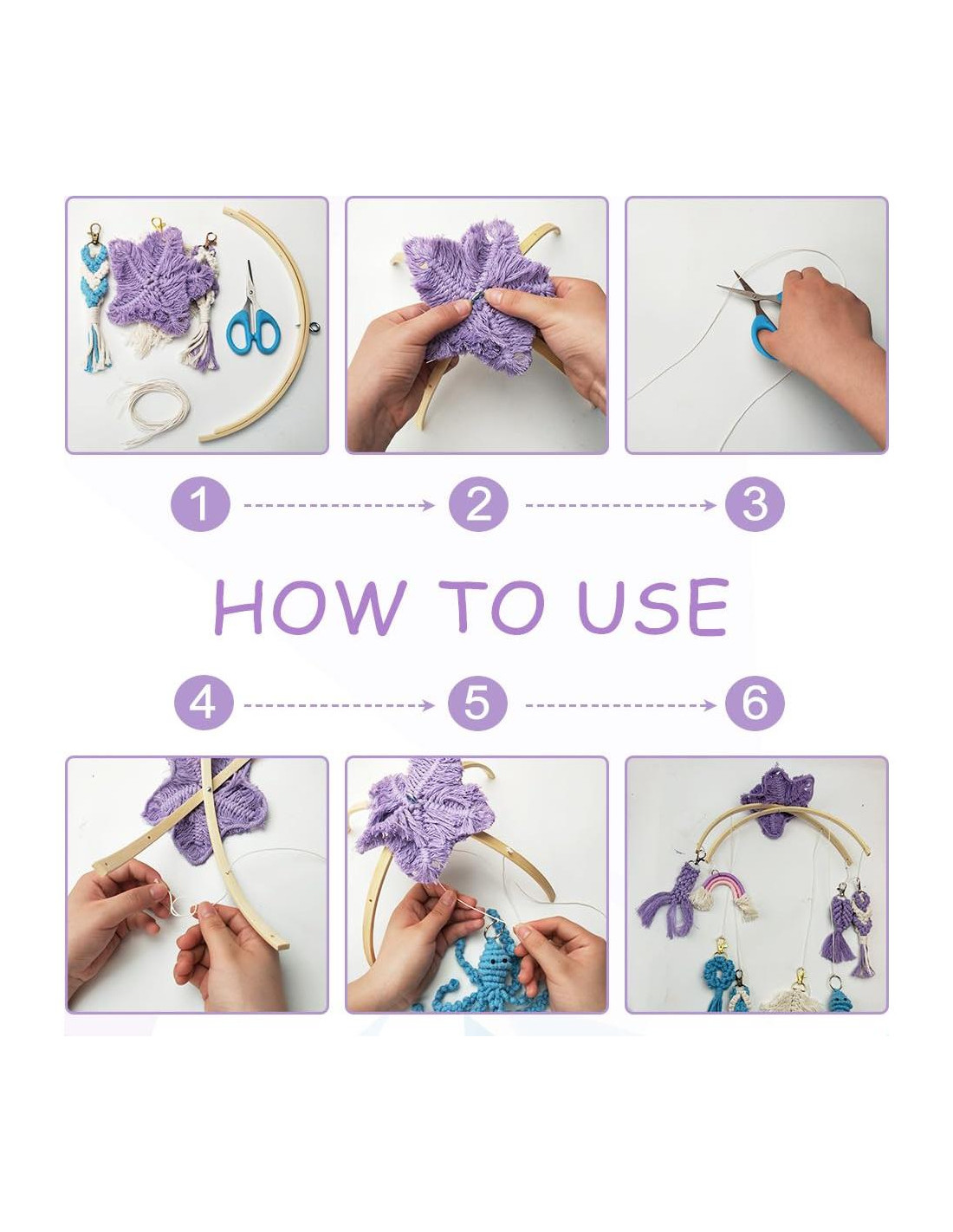 1 2 3

HOW TO USE

4 5 6