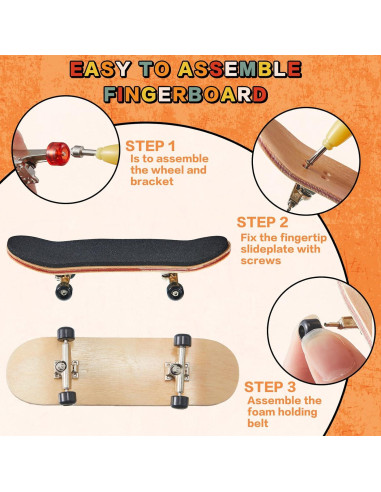 EASY TO ASSEMBLE FINGERBOARD

STEP 1
Is to assemble the wheel and bracket

STEP 2
Fix the fingertip slideplate with screws

STEP 3
Assemble the foam holding belt