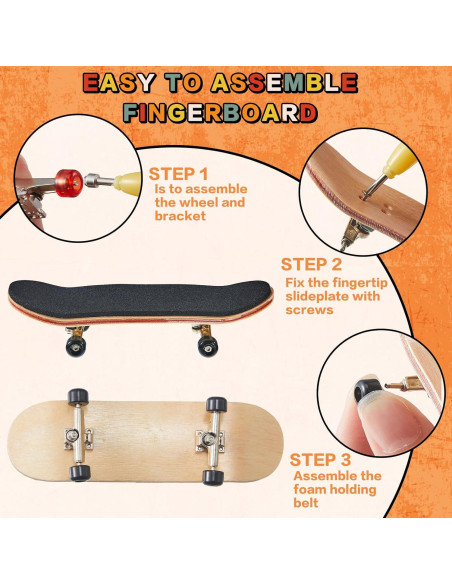 EASY TO ASSEMBLE FINGERBOARD

STEP 1
Is to assemble the wheel and bracket

STEP 2
Fix the fingertip slideplate with screws

STEP 3
Assemble the foam holding belt