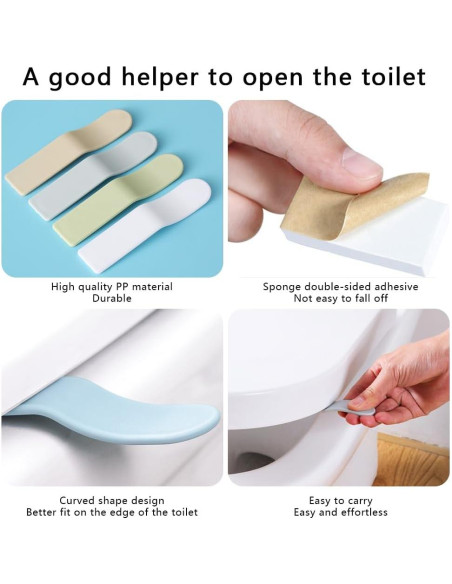 A good helper to open the toilet

High quality PP material
Durable

Sponge double-sided adhesive
Not easy to fall off

Curved shape design
Better fit on the edge of the toilet

Easy to carry
Easy and effortless