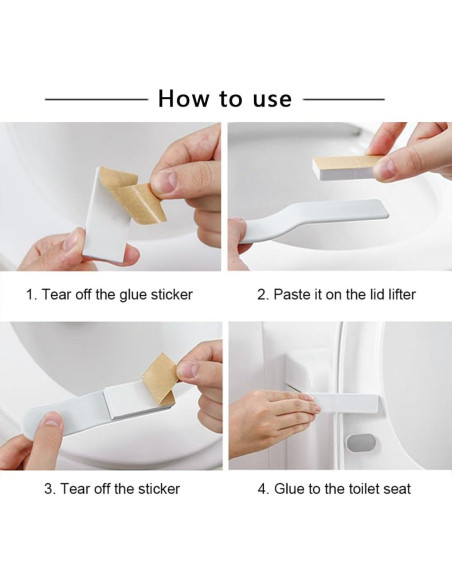 How to use

1. Tear off the glue sticker

2. Paste it on the lid lifter

3. Tear off the sticker

4. Glue to the toilet seat