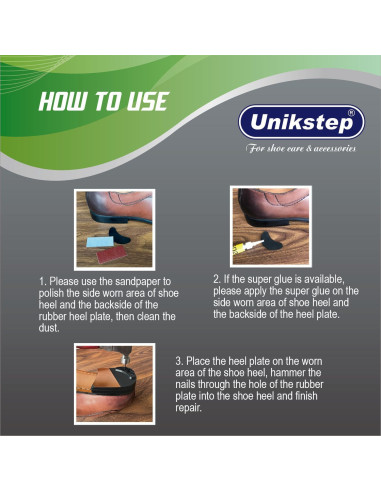 HOW TO USE

Unikstep®

For shoe care & accessories

1. Please use the sandpaper to polish the side worn area of shoe heel and the backside of the rubber heel plate, then clean the dust.

2. If the super glue is available, please apply the super glue on the side worn area of shoe heel and the backside of the heel plate.

3. Place the heel plate on the worn area of the shoe heel, hammer the nails through the hole of the rubber plate into the shoe heel and finish repair.