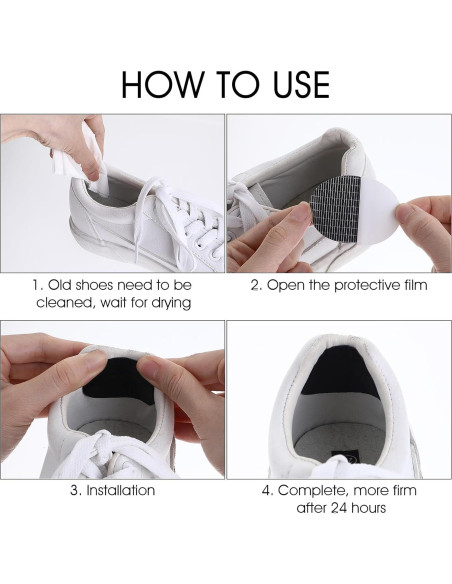 HOW TO USE

1. Old shoes need to be cleaned, wait for drying

2. Open the protective film

3. Installation

4. Complete, more firm after 24 hours