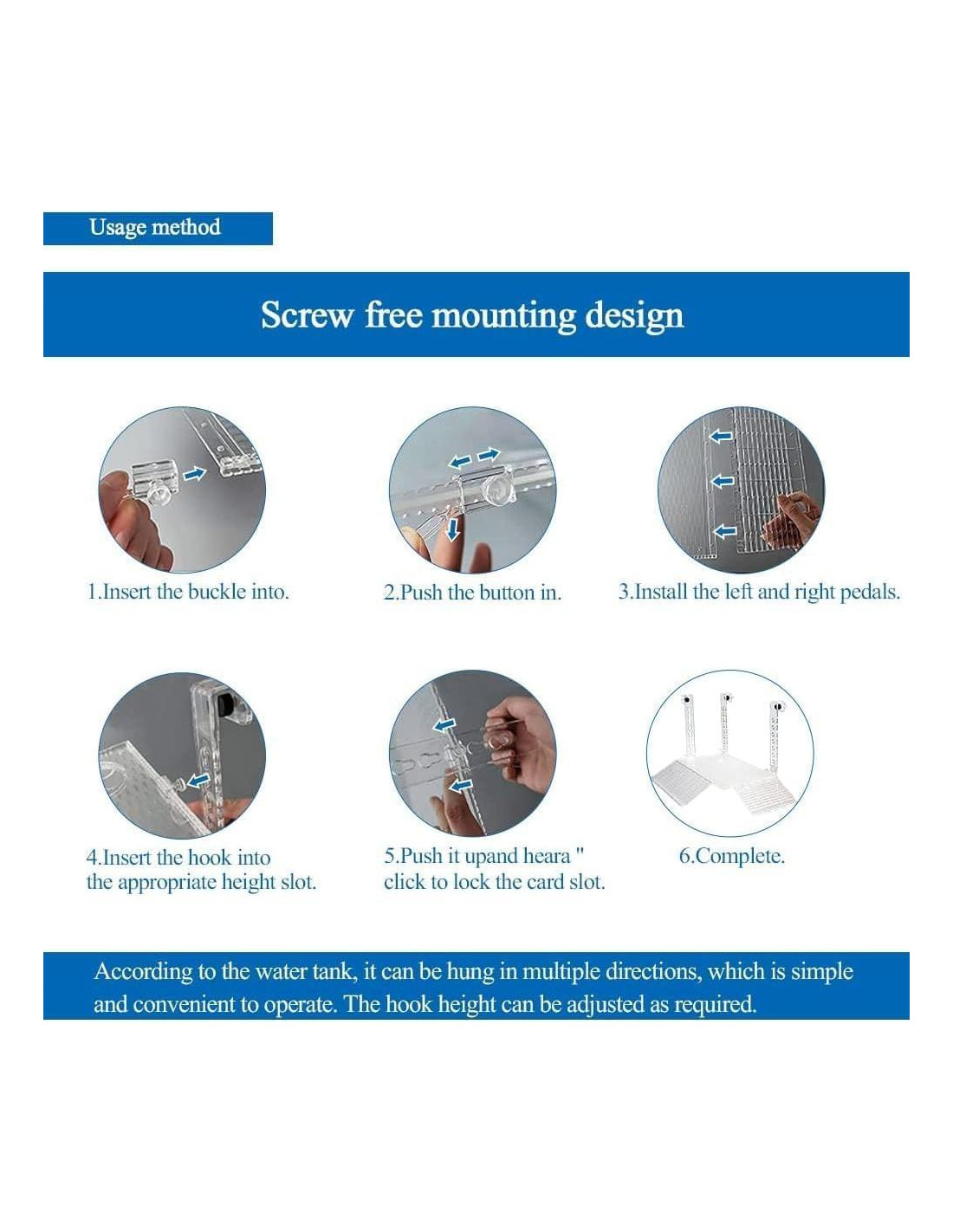 Usage method

Screw free mounting design

1.Insert the buckle into.

2.Push the button in.

3.Install the left and right pedals.

4.Insert the hook into the appropriate height slot.

5.Push it upand heara " click to lock the card slot.

6.Complete.

According to the water tank, it can be hung in multiple directions, which is simple and convenient to operate. The hook height can be adjusted as required.