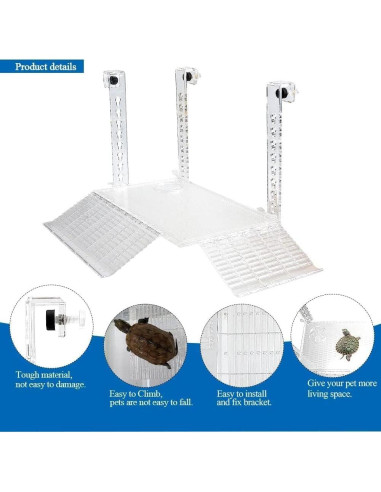 Product details

Tough material, not easy to damage.

Easy to Climb, pets are not easy to fall.

Easy to install and fix bracket.

Give your pet more living space.