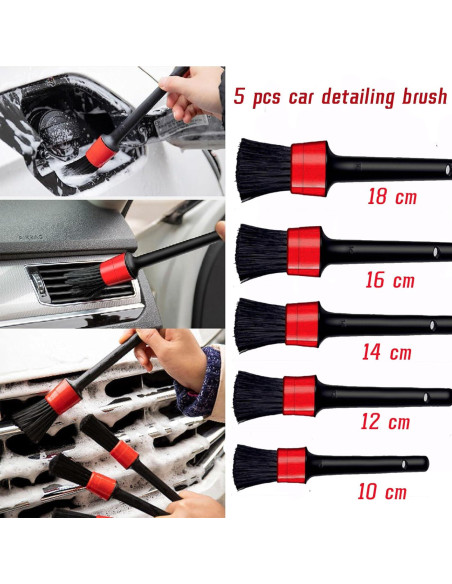 5 pcs car detailing brush

18 cm

16 cm

14 cm

12 cm

10 cm