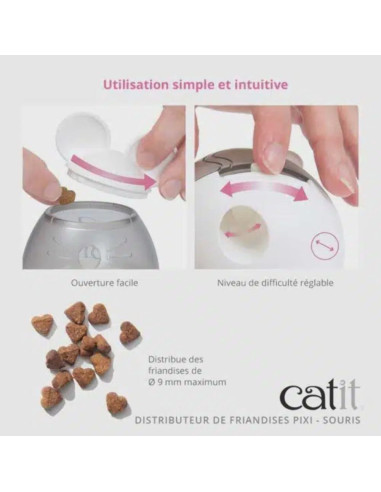 Utilisation simple et intuitive

Ouverture facile

Niveau de difficulté réglable

Distribue des friandises de Ø 9 mm maximum

catit

DISTRIBUTEUR DE FRIANDISES PIXI - SOURIS