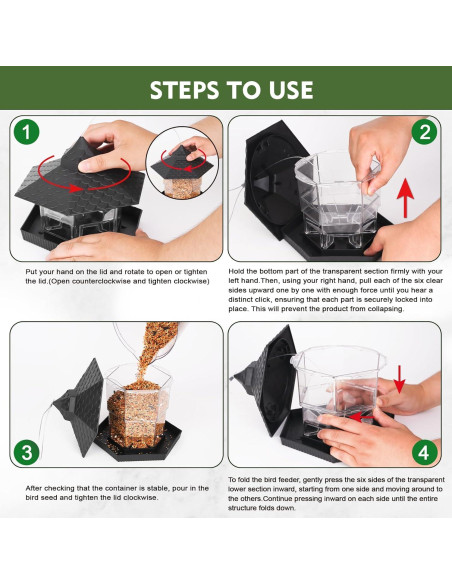 STEPS TO USE

1

Put your hand on the lid and rotate to open or tighten the lid.(Open counterclockwise and tighten clockwise)

2

Hold the bottom part of the transparent section firmly with your left hand.Then, using your right hand, pull each of the six clear sides upward one by one with enough force until you hear a distinct click, ensuring that each part is securely locked into place. This will prevent the product from collapsing.

3

After checking that the container is stable, pour in the bird seed and tighten the lid clockwise.

4

To fold the bird feeder, gently press the six sides of the transparent lower section inward, starting from one side and moving around to the others.Continue pressing inward on each side until the entire structure folds down.