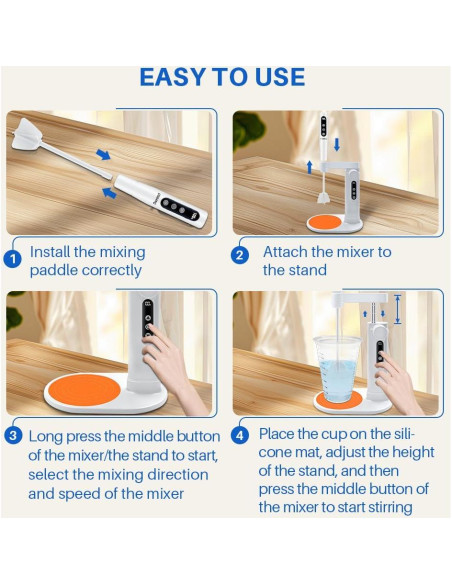 EASY TO USE

1 Install the mixing paddle correctly

2 Attach the mixer to the stand

3 Long press the middle button of the mixer/the stand to start, select the mixing direction and speed of the mixer

4 Place the cup on the silicone mat, adjust the height of the stand, and then press the middle button of the mixer to start stirring