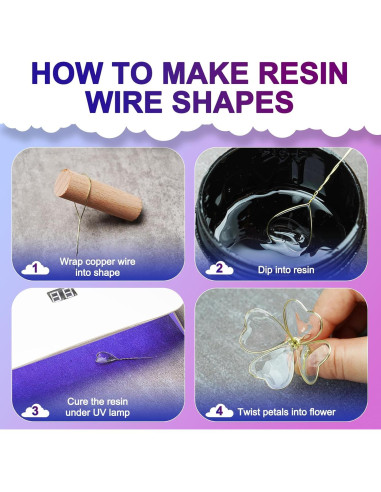 HOW TO MAKE RESIN WIRE SHAPES

1 Wrap copper wire into shape

2 Dip into resin

3 Cure the resin under UV lamp

4 Twist petals into flower