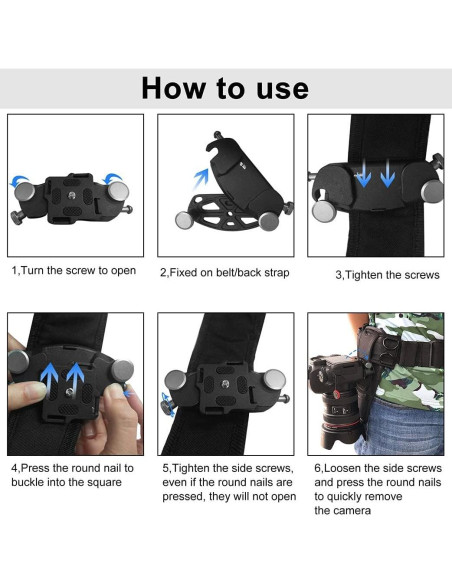 How to use

1,Turn the screw to open

2,Fixed on belt/back strap

3,Tighten the screws

4,Press the round nail to buckle into the square

5,Tighten the side screws, even if the round nails are pressed, they will not open

6,Loosen the side screws and press the round nails to quickly remove the camera