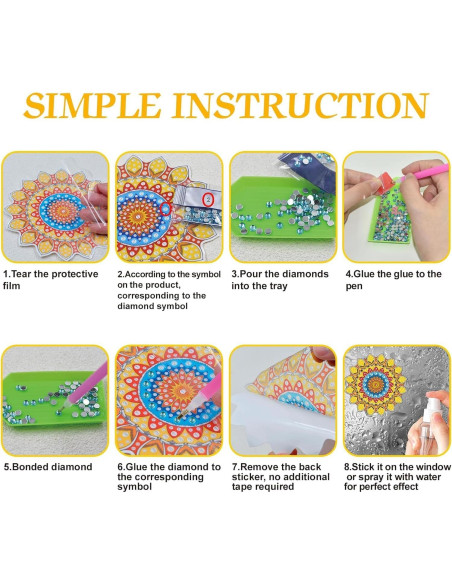 SIMPLE INSTRUCTION

2

1.Tear the protective film

2.According to the symbol on the product, corresponding to the diamond symbol

3.Pour the diamonds into the tray

4.Glue the glue to the pen

5.Bonded diamond

6.Glue the diamond to the corresponding symbol

7.Remove the back sticker, no additional tape required

8.Stick it on the window or spray it with water for perfect effect