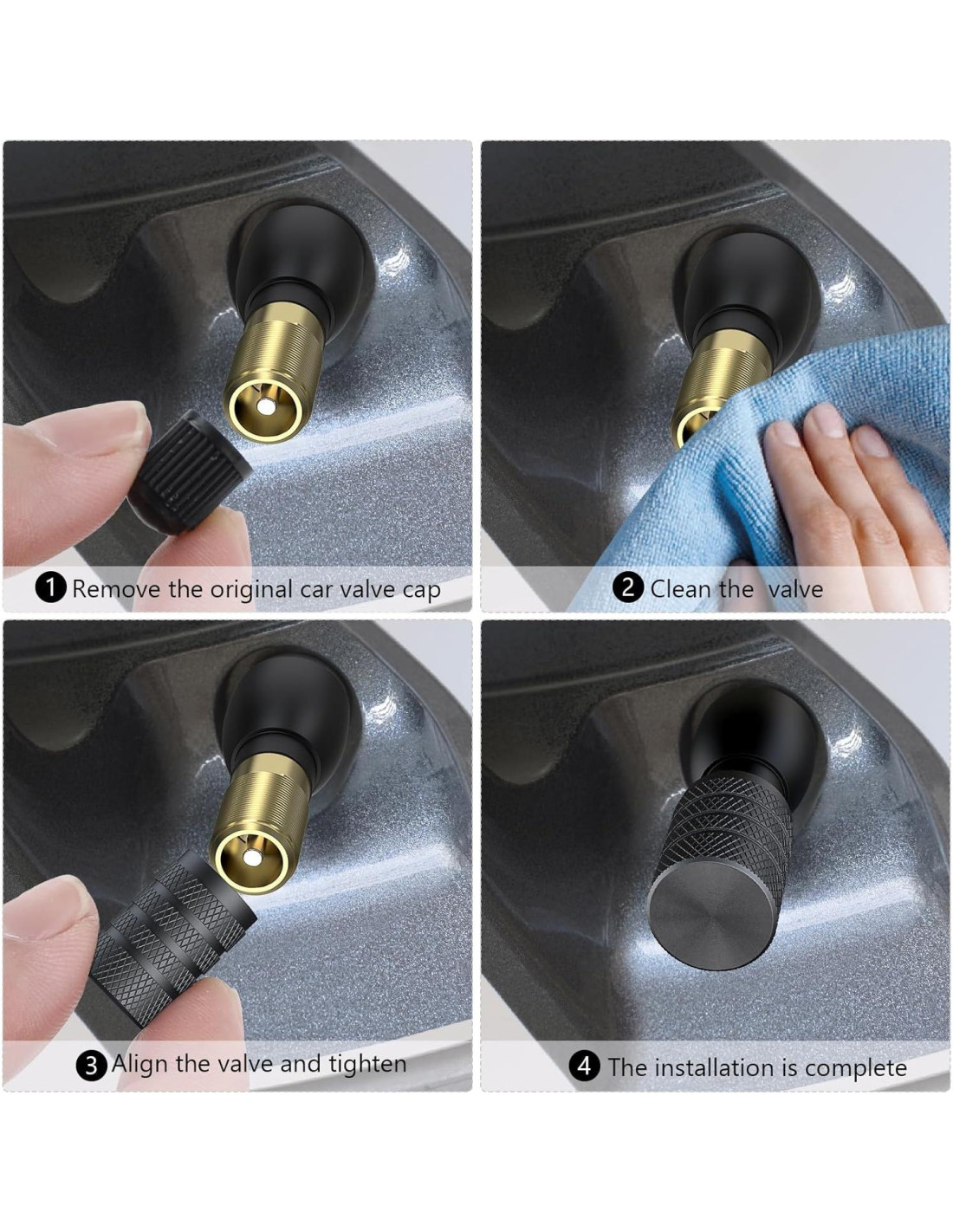 1 Remove the original car valve cap

2 Clean the valve

3 Align the valve and tighten

4 The installation is complete