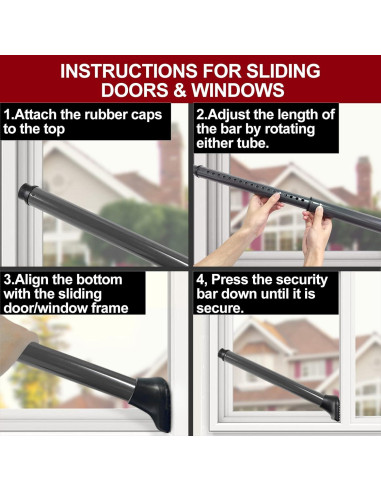 INSTRUCTIONS FOR SLIDING DOORS & WINDOWS

1.Attach the rubber caps to the top

2.Adjust the length of the bar by rotating either tube.

3.Align the bottom with the sliding door/window frame

4, Press the security bar down until it is secure.