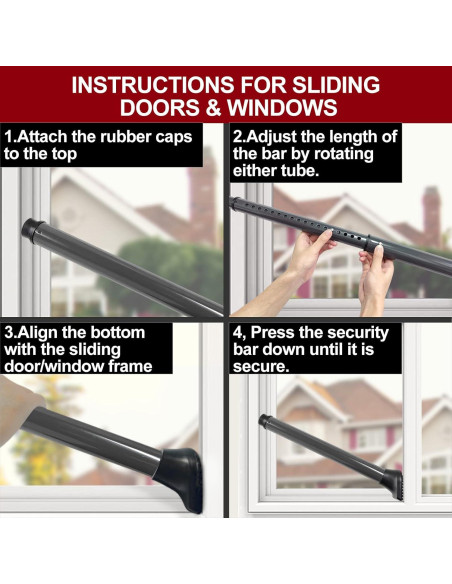 INSTRUCTIONS FOR SLIDING DOORS & WINDOWS

1.Attach the rubber caps to the top

2.Adjust the length of the bar by rotating either tube.

3.Align the bottom with the sliding door/window frame

4, Press the security bar down until it is secure.