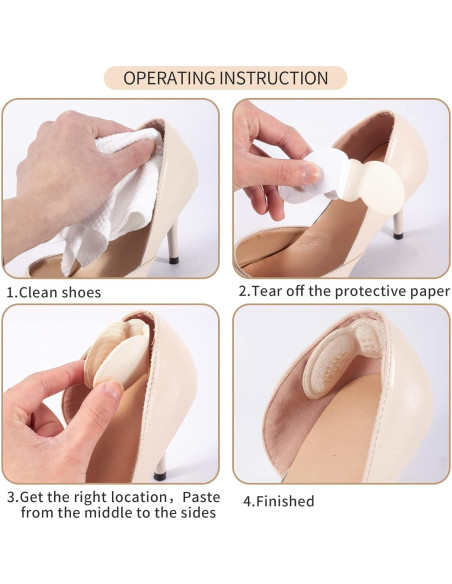 OPERATING INSTRUCTION

1.Clean shoes

2.Tear off the protective paper

3.Get the right location，Paste from the middle to the sides

4.Finished