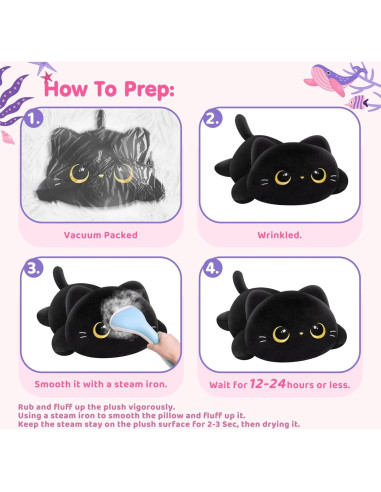 How To Prep:

1.

Vacuum Packed

2.

Wrinkled.

3.

Smooth it with a steam iron.

4.

Wait for 12-24 hours or less.

Rub and fluff up the plush vigorously.
Using a steam iron to smooth the pillow and fluff up it.
Keep the steam stay on the plush surface for 2-3 Sec, then drying it.