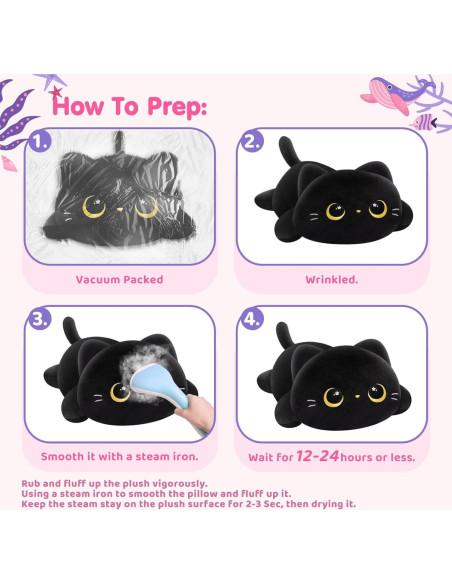 How To Prep:

1.

Vacuum Packed

2.

Wrinkled.

3.

Smooth it with a steam iron.

4.

Wait for 12-24 hours or less.

Rub and fluff up the plush vigorously.
Using a steam iron to smooth the pillow and fluff up it.
Keep the steam stay on the plush surface for 2-3 Sec, then drying it.