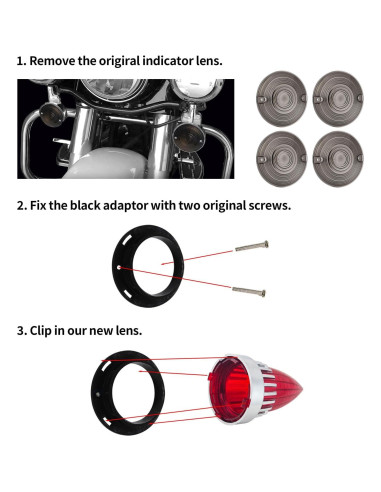 1. Remove the original indicator lens.

2. Fix the black adaptor with two original screws.

3. Clip in our new lens.